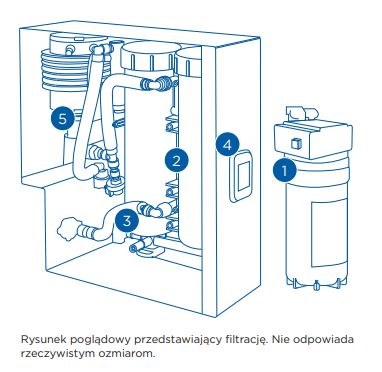 5
2
4
1
3

Rysunek poglądowy przedstawiający filtrację. Nie odpowiada rzeczywistym ozmiarom.